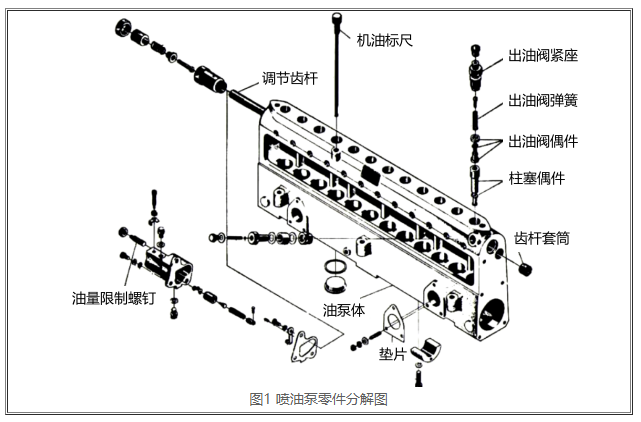 机油标尺

出油阀紧座

调节齿杆

出油阀弹簧

出油阀偶件

柱塞偶件

齿杆套筒

油量限制螺钉

油泵体

垫片

图1 喷油泵零件分解图