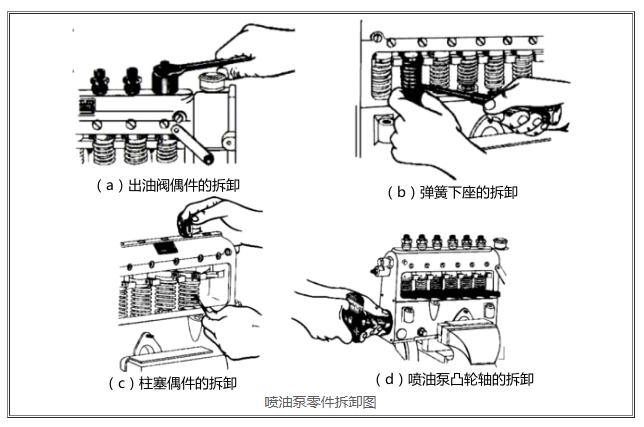 （a）出油阀偶件的拆卸

（b）弹簧下座的拆卸

（c）柱塞偶件的拆卸

（d）喷油泵凸轮轴的拆卸

喷油泵零件拆卸图